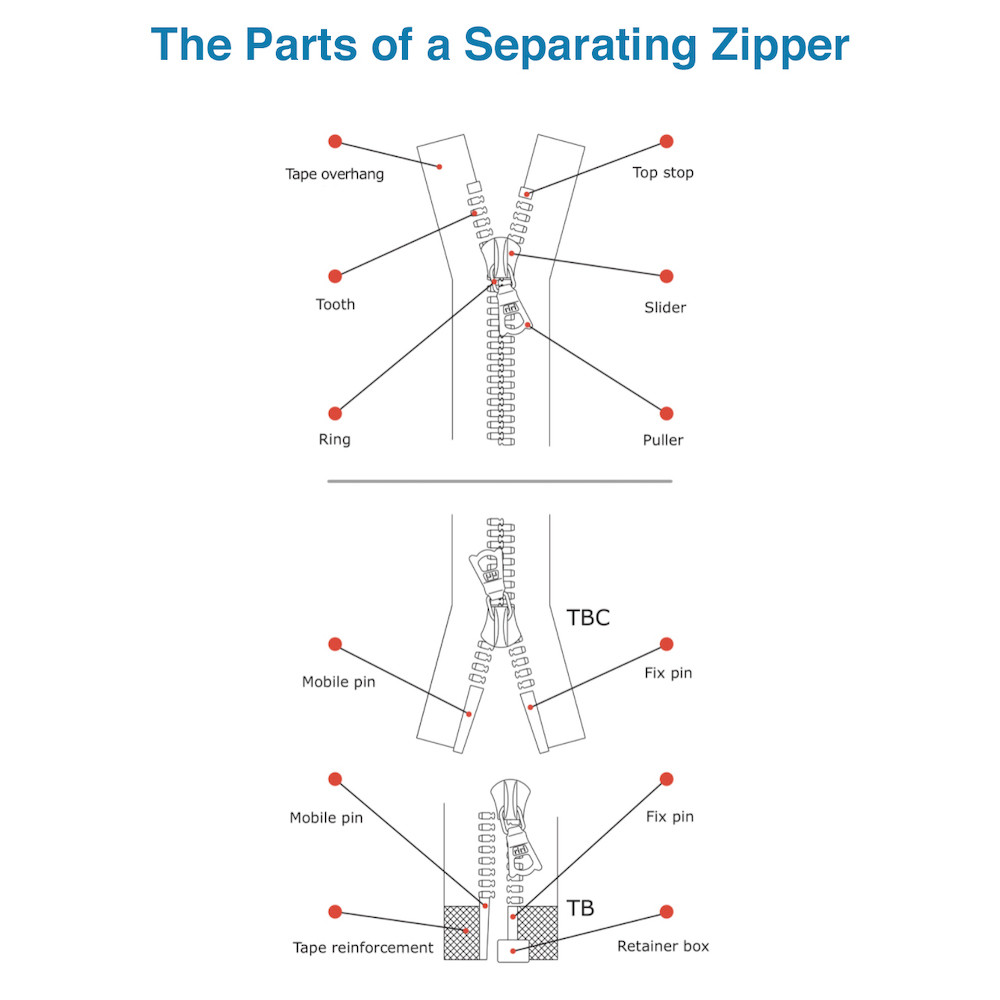 The Parts of a Separating Zipper

Tape overhang

Top stop

Tooth

Slider

Ring

Puller

TBC

Mobile pin

Fix pin

Mobile pin

Fix pin

TB

Tape reinforcement

Retainer box