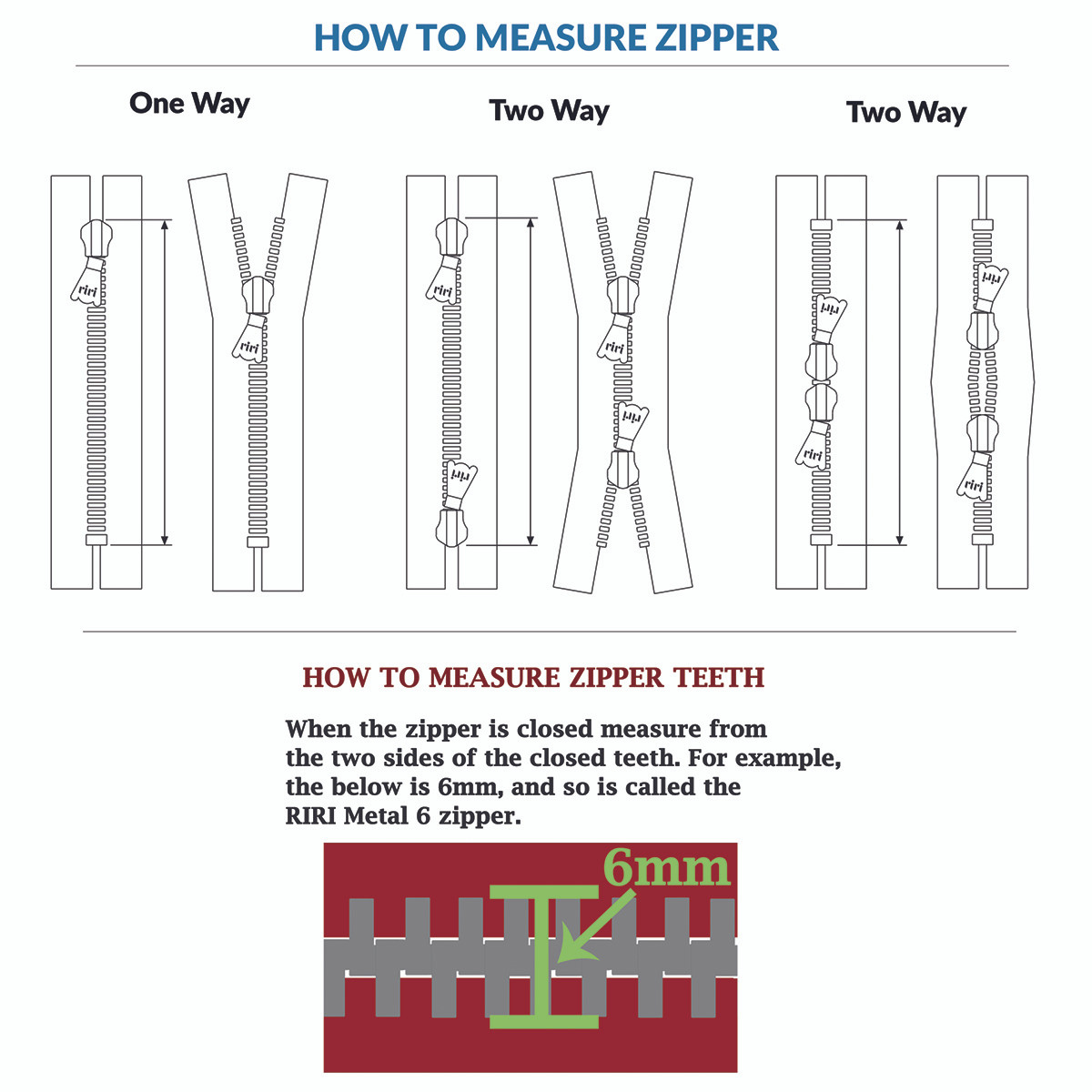 HOW TO MEASURE ZIPPER

One Way

Two Way

Two Way

riri riri riri riri riri riri riri riri riri riri

HOW TO MEASURE ZIPPER TEETH

When the zipper is closed measure from the two sides of the closed teeth. For example, the below is 6mm, and so is called the RIRI Metal 6 zipper.

6mm