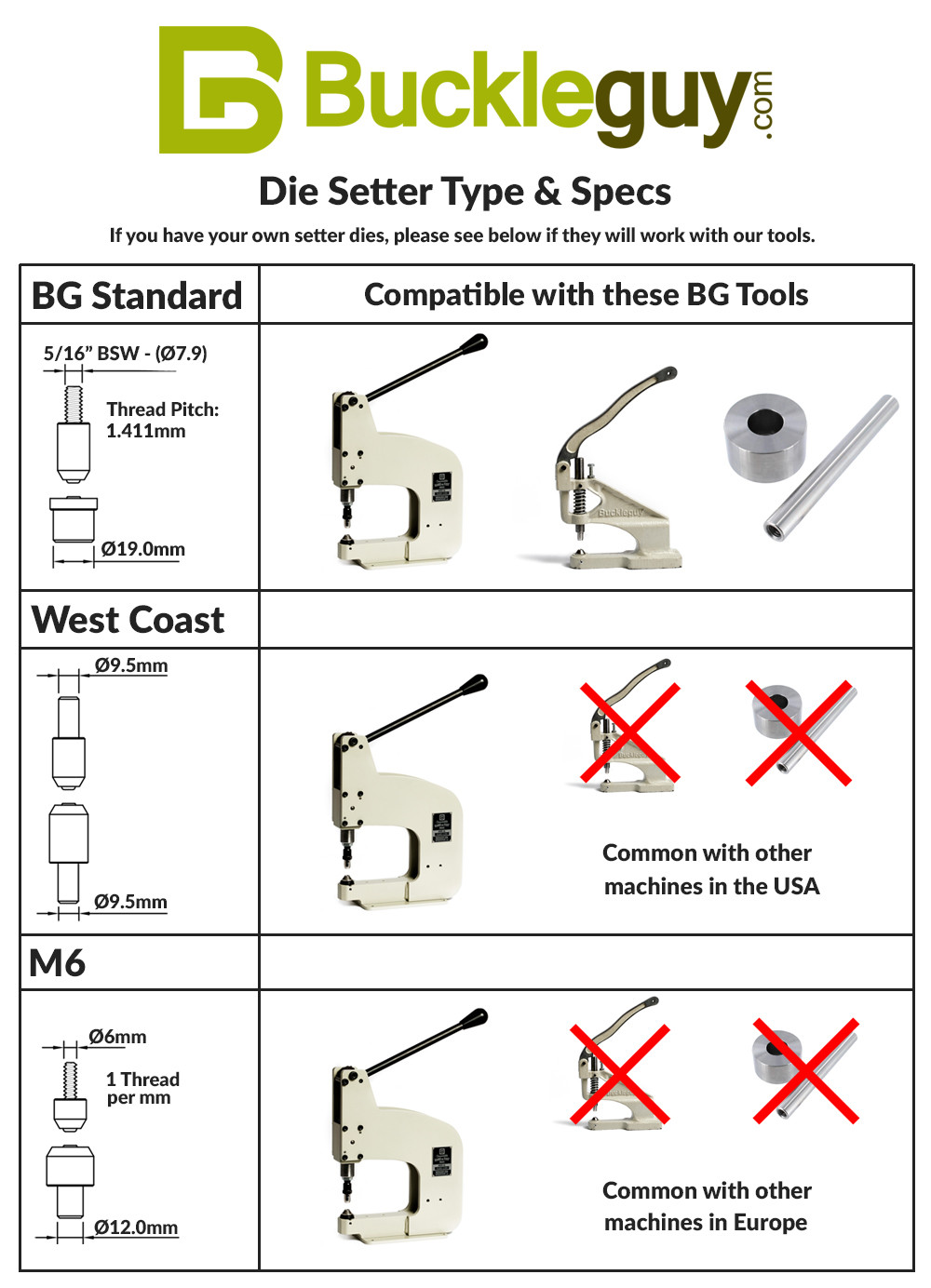 Buckleguy.com

Die Setter Type & Specs

If you have your own setter dies, please see below if they will work with our tools.

| BG Standard | Compatible with these BG Tools |
|---|---|
| 5/16" BSW - (Ø7.9) Thread Pitch: 1.411mm Ø19.0mm | Buckleguy |
| West Coast | |
| Ø9.5mm Ø9.5mm | Common with other machines in the USA |
| M6 | |
| Ø6mm 1 Thread per mm Ø12.0mm | Common with other machines in Europe |