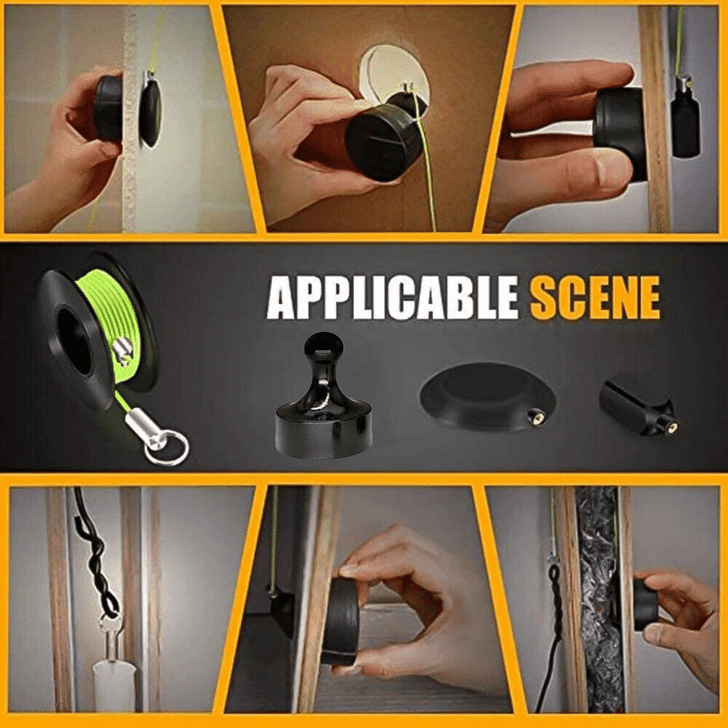 APPLICABLE SCENE