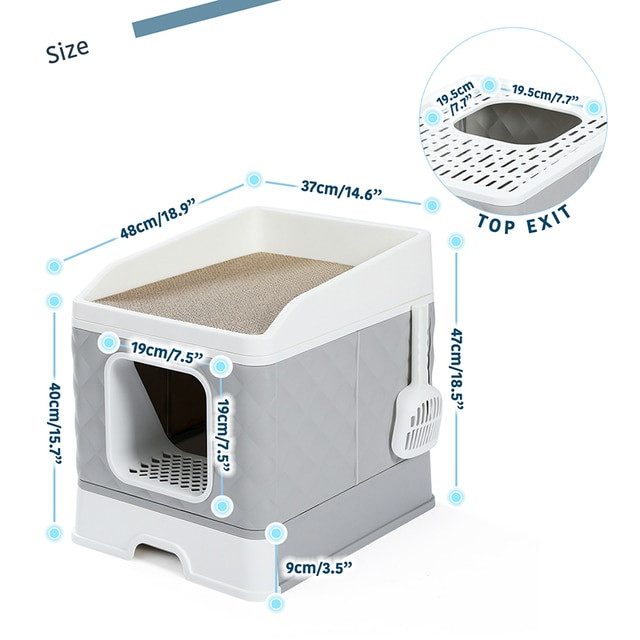 Size

19.5cm /7.7”
19.5cm/7.7”
TOP EXIT

48cm/18.9”
37cm/14.6”

19cm/7.5”
19cm/7.5”
40cm/15.7”
47cm/18.5”
9cm/3.5”