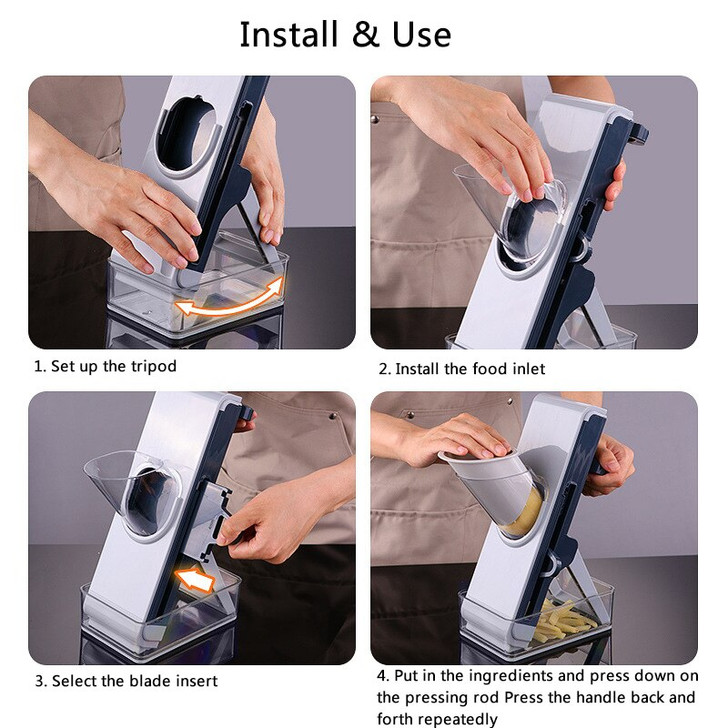 Install & Use

1. Set up the tripod

2. Install the food inlet

3. Select the blade insert

4. Put in the ingredients and press down on the pressing rod Press the handle back and forth repeatedly