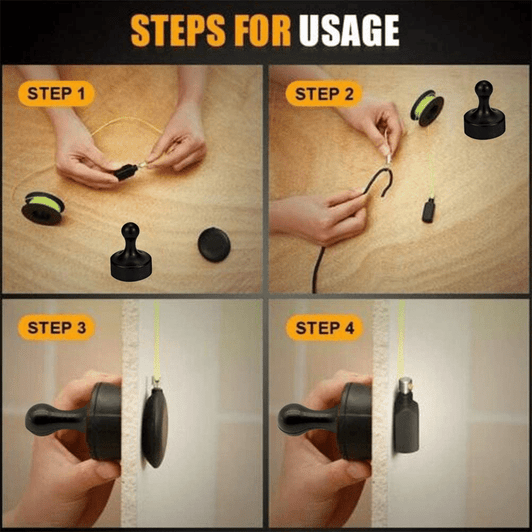 STEPS FOR USAGE

STEP 1

STEP 2

STEP 3

STEP 4