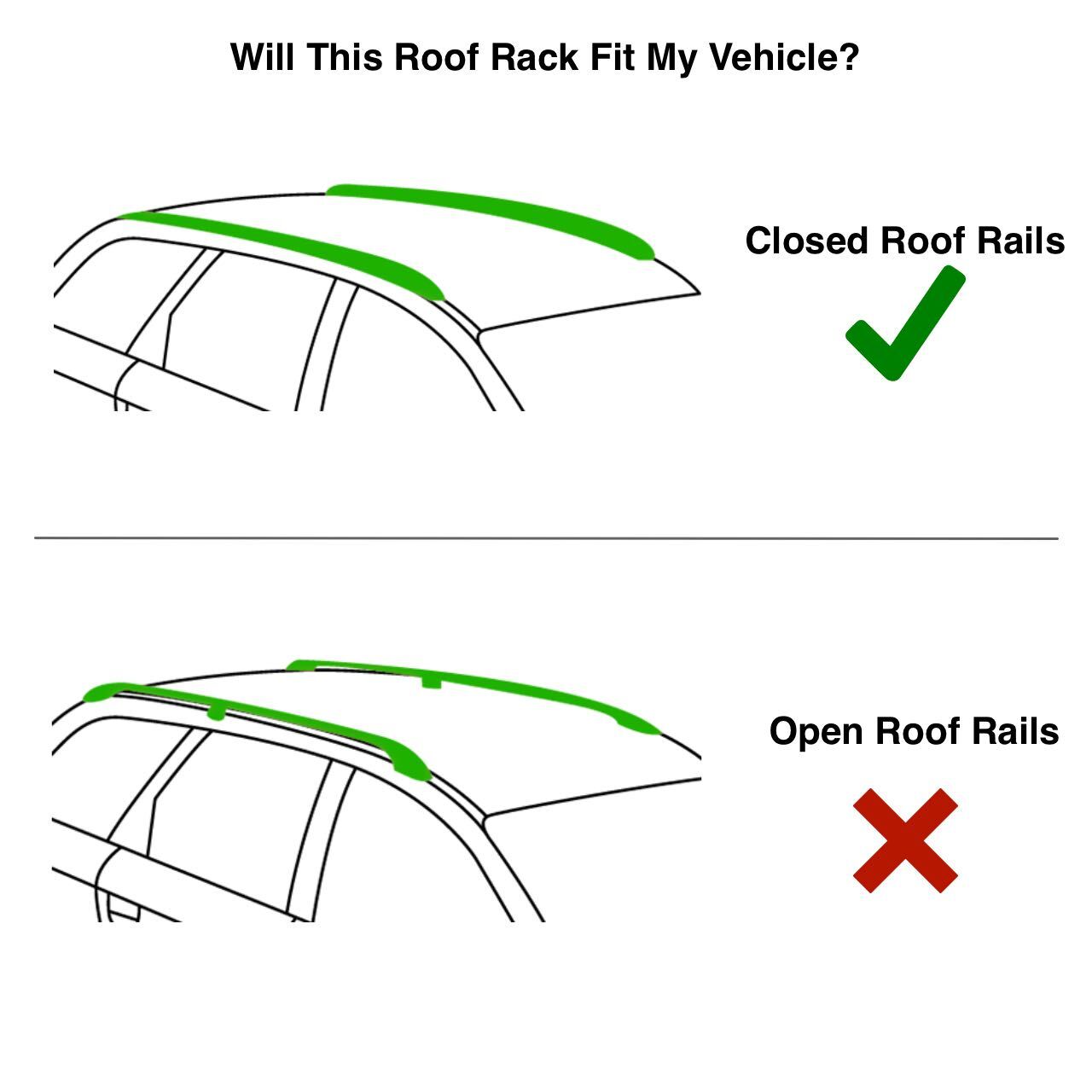 Will This Roof Rack Fit My Vehicle?

Closed Roof Rails

Open Roof Rails