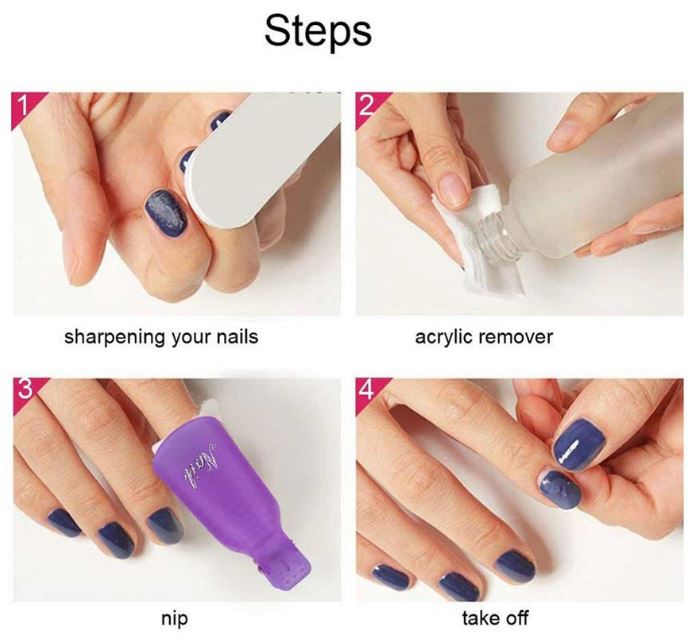 Steps

1

sharpening your nails

2

acrylic remover

3

Nail

nip

4

take off