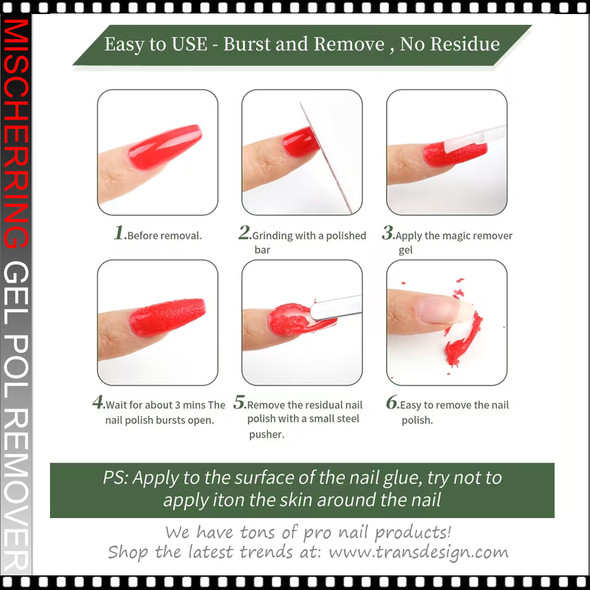 MISCHERRING GEL POL REMOVER

Easy to USE - Burst and Remove , No Residue

1.Before removal.

2.Grinding with a polished bar

3.Apply the magic remover gel

4.Wait for about 3 mins The nail polish bursts open.

5.Remove the residual nail polish with a small steel pusher.

6.Easy to remove the nail polish.

PS: Apply to the surface of the nail glue, try not to apply iton the skin around the nail

We have tons of pro nail products!
Shop the latest trends at: www.transdesign.com