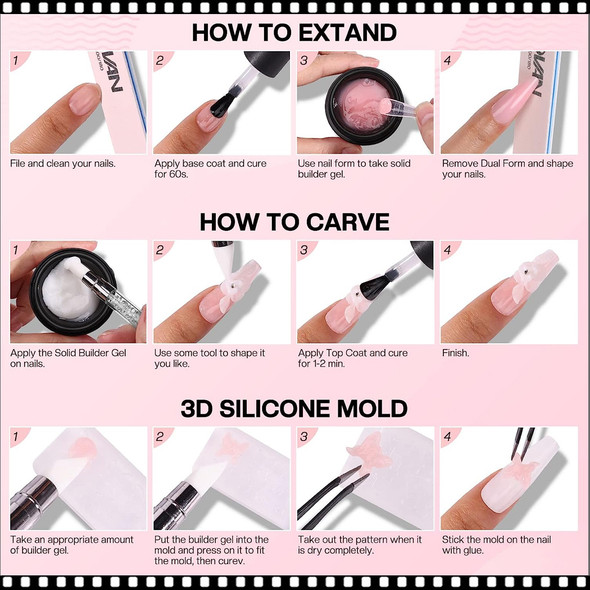 HOW TO EXTAND

1
File and clean your nails.

2
Apply base coat and cure for 60s.

3
Use nail form to take solid builder gel.

4
Remove Dual Form and shape your nails.

HOW TO CARVE

1
Apply the Solid Builder Gel on nails.

2
Use some tool to shape it you like.

3
Apply Top Coat and cure for 1-2 min.

4
Finish.

3D SILICONE MOLD

1
Take an appropriate amount of builder gel.

2
Put the builder gel into the mold and press on it to fit the mold, then curev.

3
Take out the pattern when it is dry completely.

4
Stick the mold on the nail with glue.