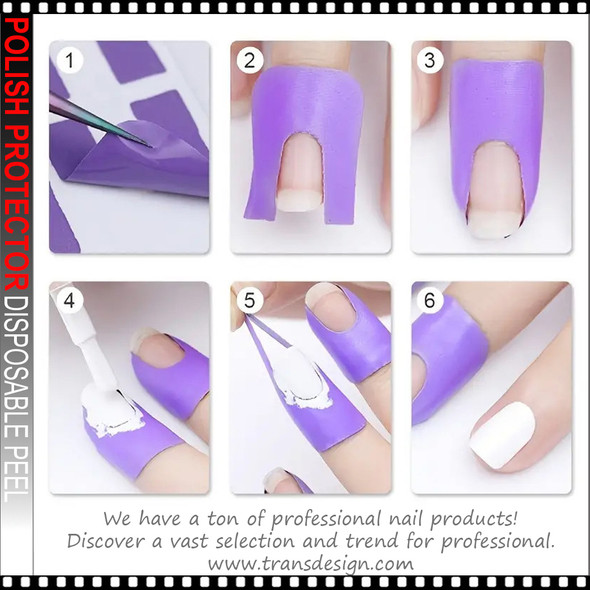 POLISH PROTECTOR DISPOSABLE PEEL

1

2

3

4

5

6

We have a ton of professional nail products!
Discover a vast selection and trend for professional.
www.transdesign.com