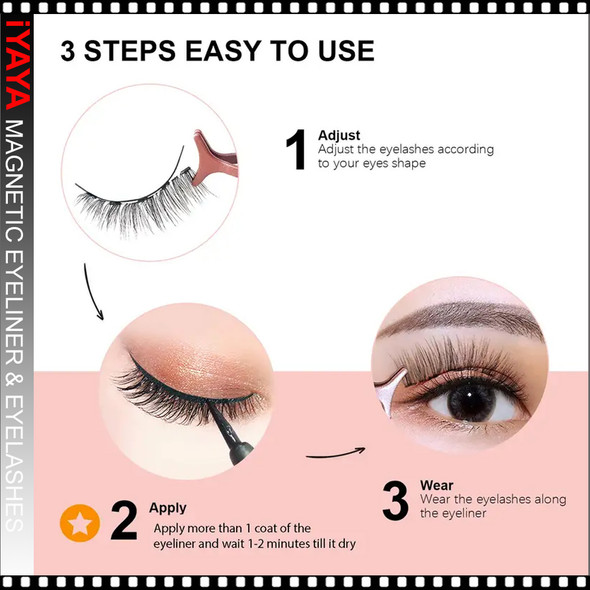 iYAYA MAGNETIC EYELINER & EYELASHES

3 STEPS EASY TO USE

1 Adjust
Adjust the eyelashes according to your eyes shape

2 Apply
Apply more than 1 coat of the eyeliner and wait 1-2 minutes till it dry

3 Wear
Wear the eyelashes along the eyeliner