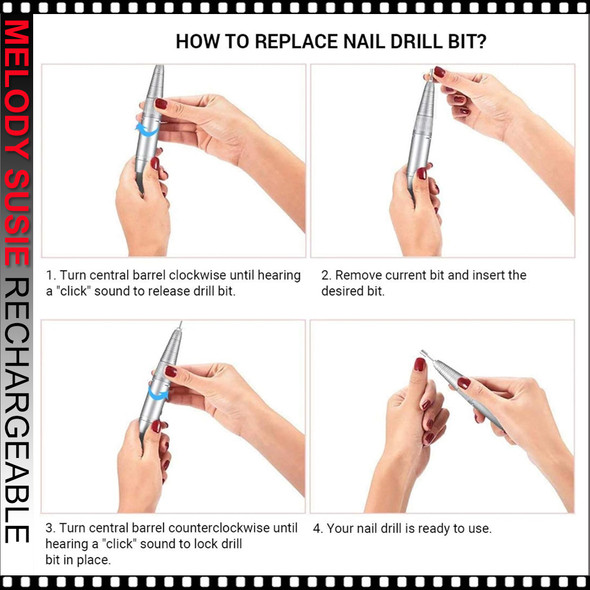 MELODY SUSIE RECHARGEABLE

HOW TO REPLACE NAIL DRILL BIT?

1. Turn central barrel clockwise until hearing a "click" sound to release drill bit.

2. Remove current bit and insert the desired bit.

3. Turn central barrel counterclockwise until hearing a "click" sound to lock drill bit in place.

4. Your nail drill is ready to use.