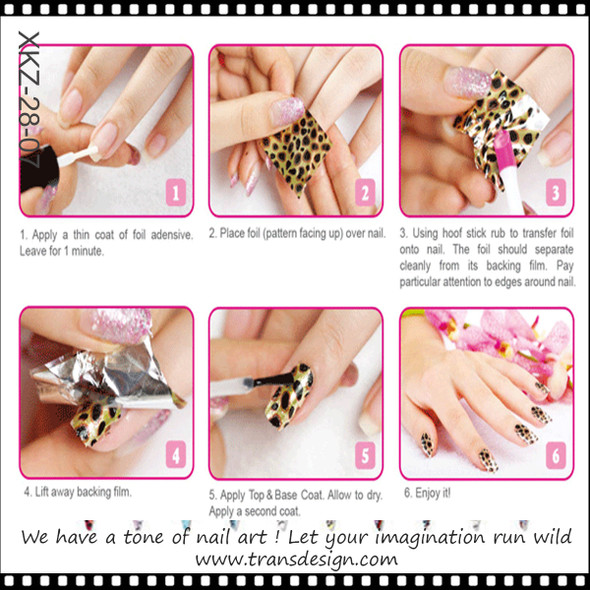 XKZ-28-07

1

2

3

1. Apply a thin coat of foil adensive. Leave for 1 minute.

2. Place foil (pattern facing up) over nail.

3. Using hoof stick rub to transfer foil onto nail. The foil should separate cleanly from its backing film. Pay particular attention to edges around nail.

4

5

6

4. Lift away backing film.

5. Apply Top & Base Coat. Allow to dry. Apply a second coat.

6. Enjoy it!

We have a tone of nail art ! Let your imagination run wild
www.transdesign.com