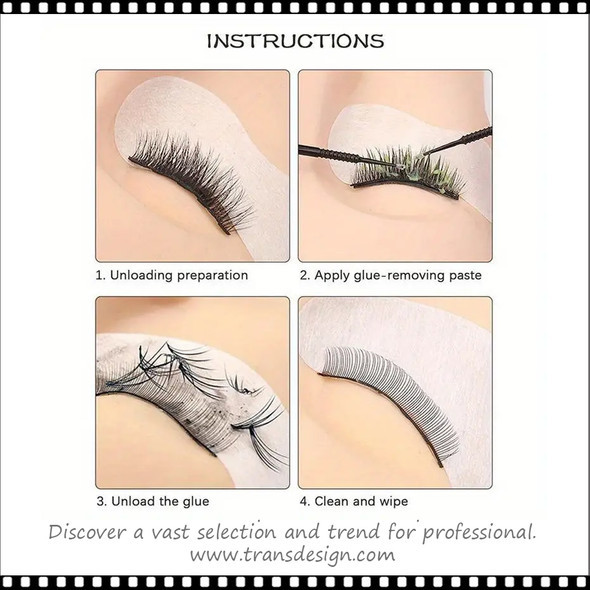 INSTRUCTIONS

1. Unloading preparation

2. Apply glue-removing paste

3. Unload the glue

4. Clean and wipe

Discover a vast selection and trend for professional.
www.transdesign.com