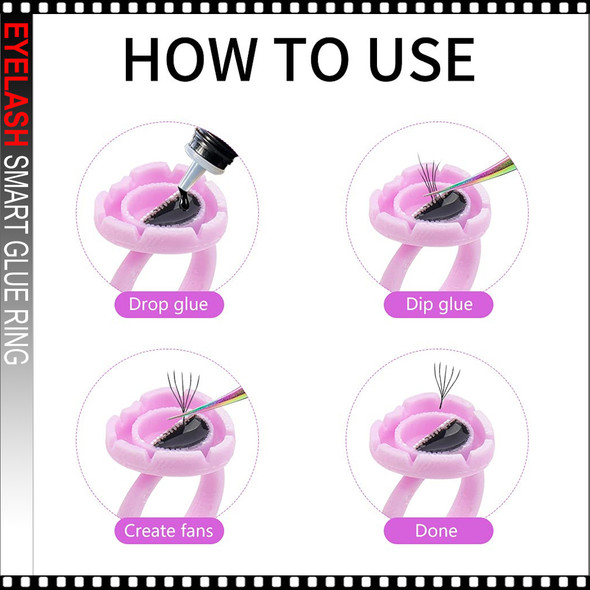 EYELASH SMART GLUE RING

HOW TO USE

Drop glue

Dip glue

Create fans

Done