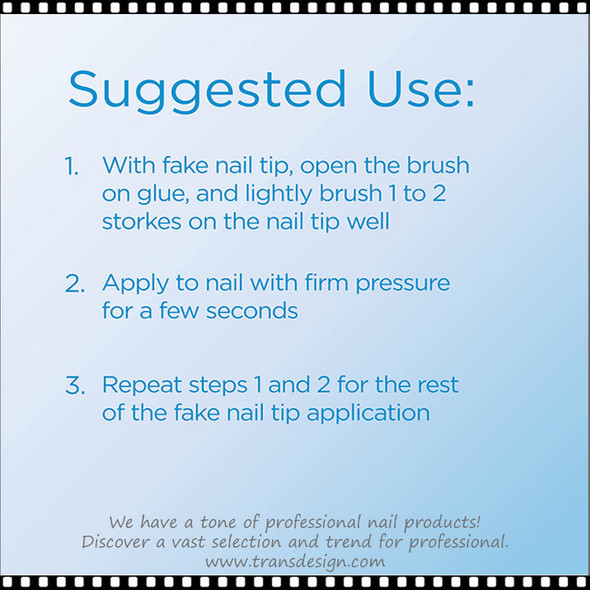 Suggested Use:

1. With fake nail tip, open the brush on glue, and lightly brush 1 to 2 storkes on the nail tip well

2. Apply to nail with firm pressure for a few seconds

3. Repeat steps 1 and 2 for the rest of the fake nail tip application

We have a tone of professional nail products!
Discover a vast selection and trend for professional.
www.transdesign.com