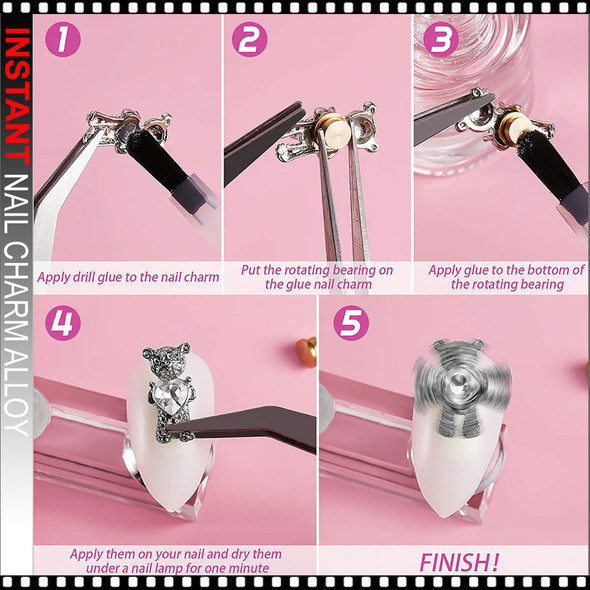 INSTANT NAIL CHARM ALLOY

1
Apply drill glue to the nail charm

2
Put the rotating bearing on the glue nail charm

3
Apply glue to the bottom of the rotating bearing

4
Apply them on your nail and dry them under a nail lamp for one minute

5
FINISH!