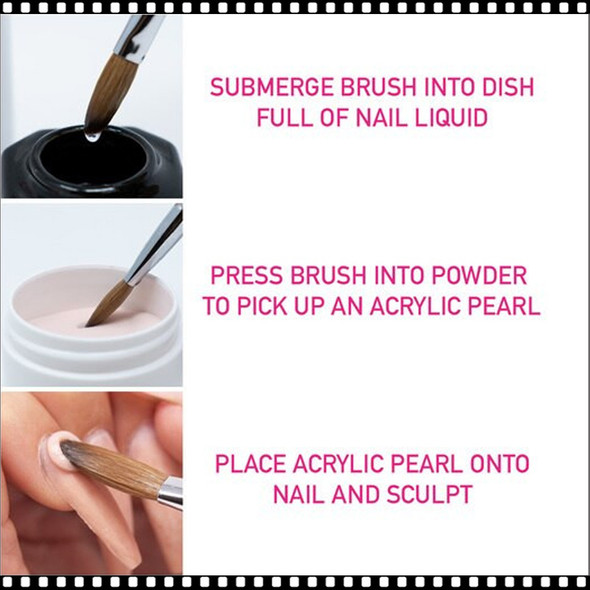 SUBMERGE BRUSH INTO DISH FULL OF NAIL LIQUID

PRESS BRUSH INTO POWDER TO PICK UP AN ACRYLIC PEARL

PLACE ACRYLIC PEARL ONTO NAIL AND SCULPT