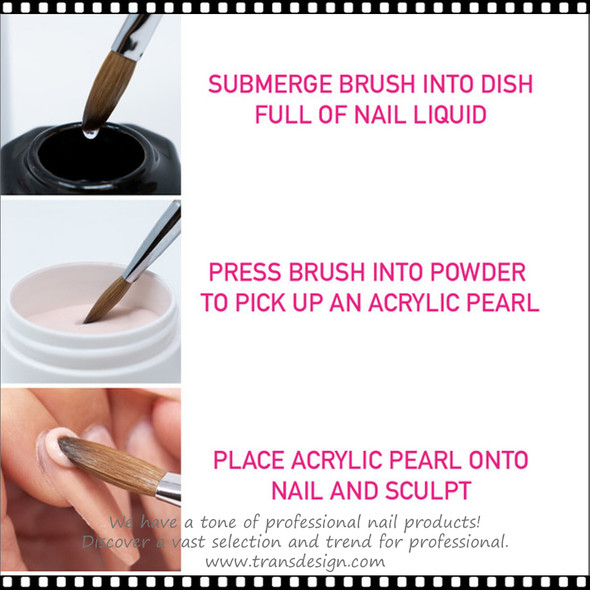 SUBMERGE BRUSH INTO DISH FULL OF NAIL LIQUID

PRESS BRUSH INTO POWDER TO PICK UP AN ACRYLIC PEARL

PLACE ACRYLIC PEARL ONTO NAIL AND SCULPT

We have a tone of professional nail products!
Discover a vast selection and trend for professional.
www.transdesign.com