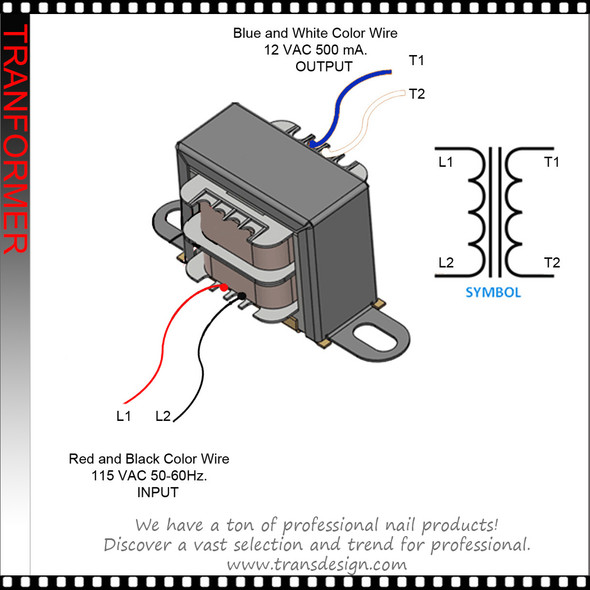 TRANFORMER

Blue and White Color Wire
12 VAC 500 mA.
OUTPUT

T1
T2

L1
T1
L2
T2
SYMBOL

L1 L2

Red and Black Color Wire
115 VAC 50-60Hz.
INPUT

We have a ton of professional nail products!
Discover a vast selection and trend for professional.
www.transdesign.com