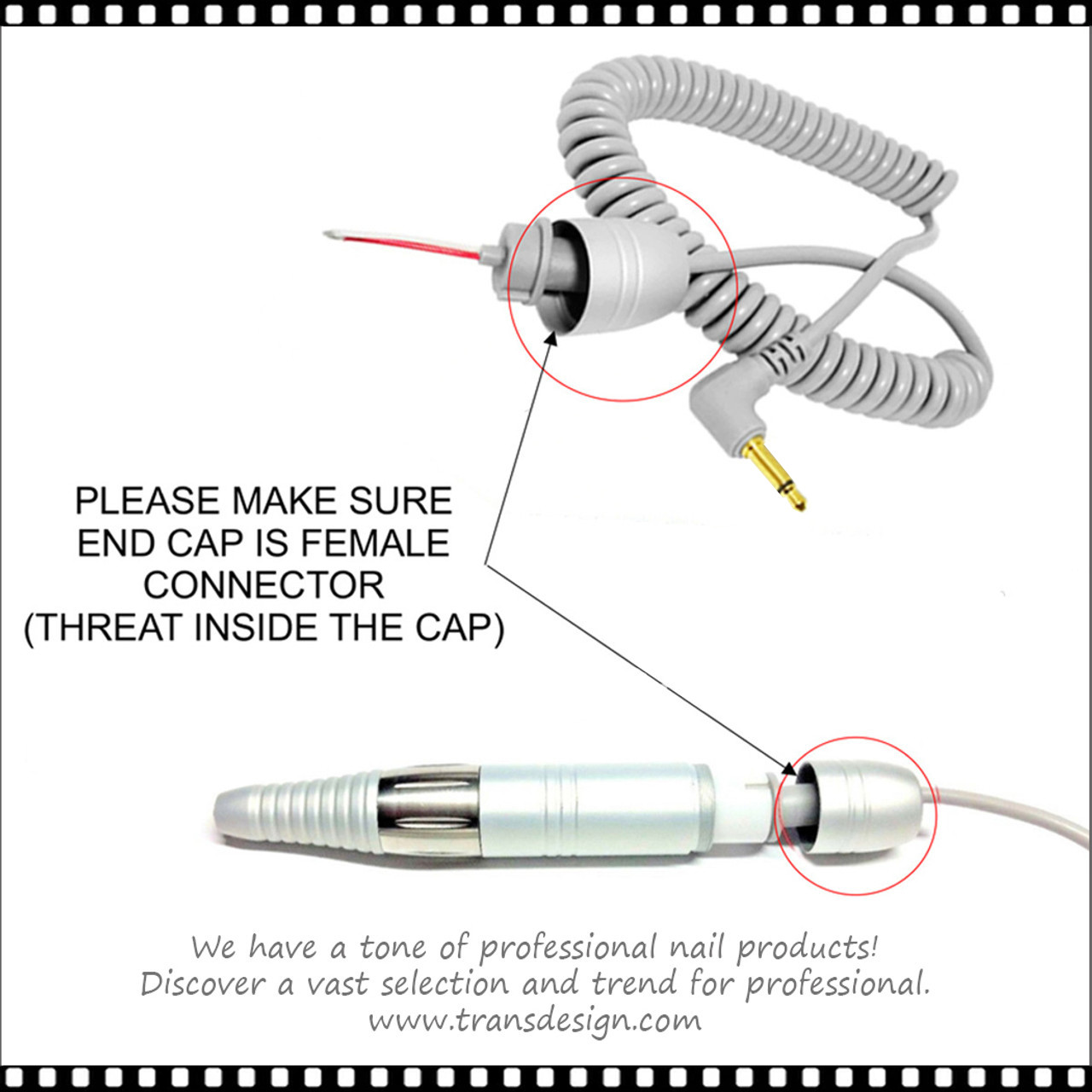 PLEASE MAKE SURE END CAP IS FEMALE CONNECTOR (THREAT INSIDE THE CAP)

We have a tone of professional nail products!
Discover a vast selection and trend for professional.
www.transdesign.com