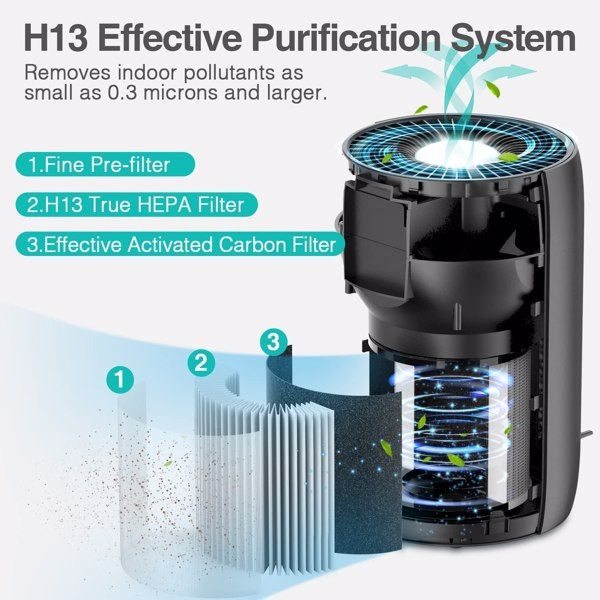 H13 Effective Purification System

Removes indoor pollutants as small as 0.3 microns and larger.

1.Fine Pre-filter

2.H13 True HEPA Filter

3.Effective Activated Carbon Filter

1

2

3