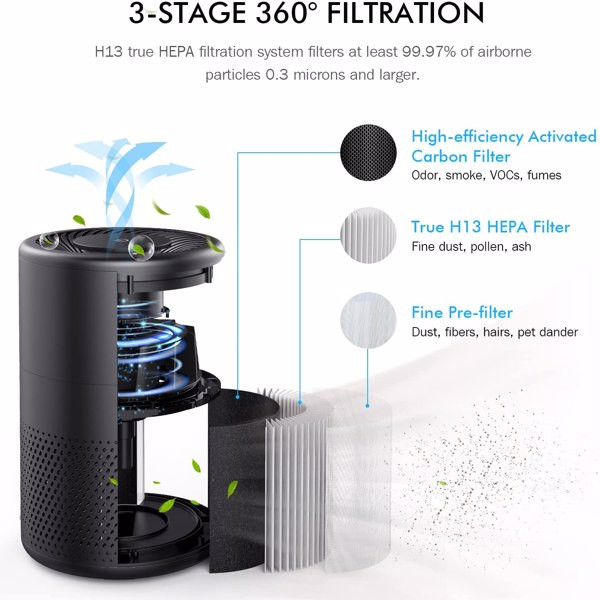 3-STAGE 360° FILTRATION

H13 true HEPA filtration system filters at least 99.97% of airborne particles 0.3 microns and larger.

High-efficiency Activated Carbon Filter
Odor, smoke, VOCs, fumes

True H13 HEPA Filter
Fine dust, pollen, ash

Fine Pre-filter
Dust, fibers, hairs, pet dander