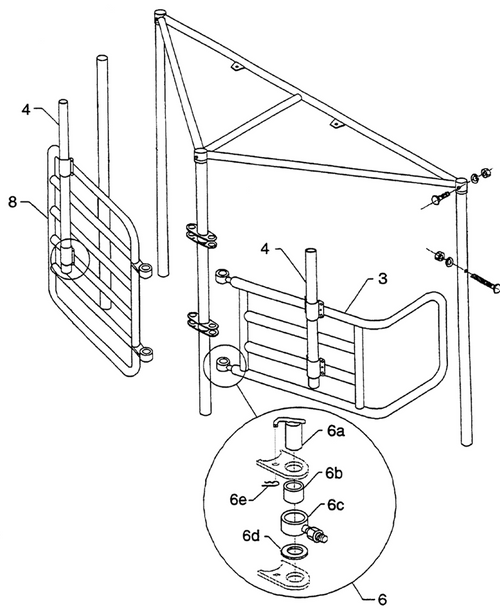 4
8
4
3
6a
6b
6e
6c
6d
6