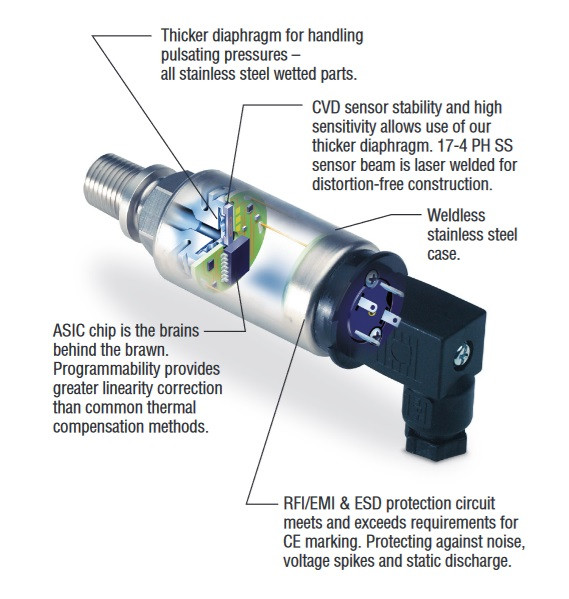 Thicker diaphragm for handling pulsating pressures – all stainless steel wetted parts.

CVD sensor stability and high sensitivity allows use of our thicker diaphragm. 17-4 PH SS sensor beam is laser welded for distortion-free construction.

Weldless stainless steel case.

ASIC chip is the brains behind the brawn. Programmability provides greater linearity correction than common thermal compensation methods.

RFI/EMI & ESD protection circuit meets and exceeds requirements for CE marking. Protecting against noise, voltage spikes and static discharge.