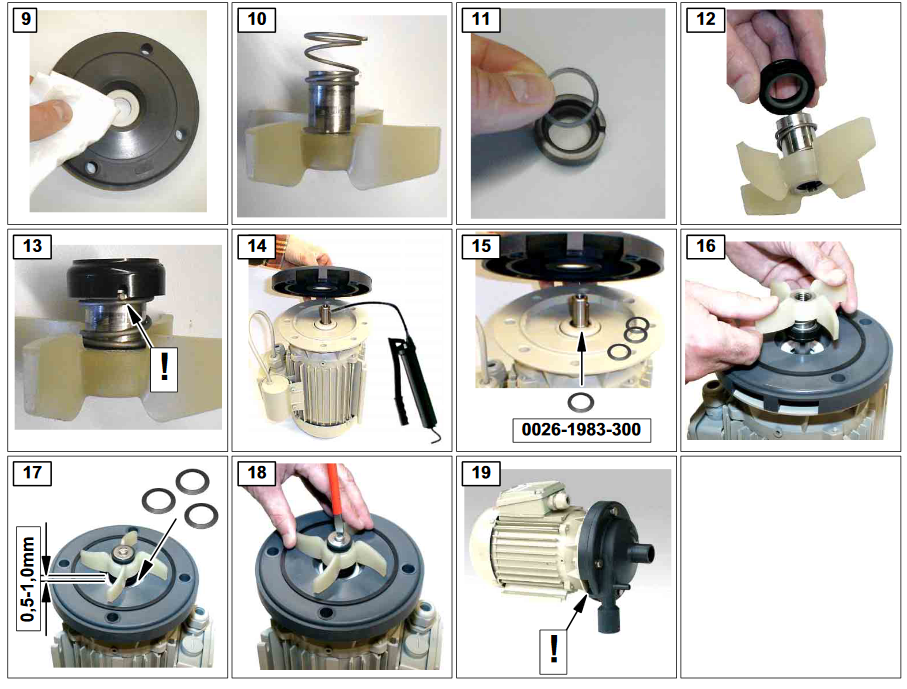 9

10

11

12

13

!

14

15

0026-1983-300

16

17

0,5-1,0mm

18

19

!