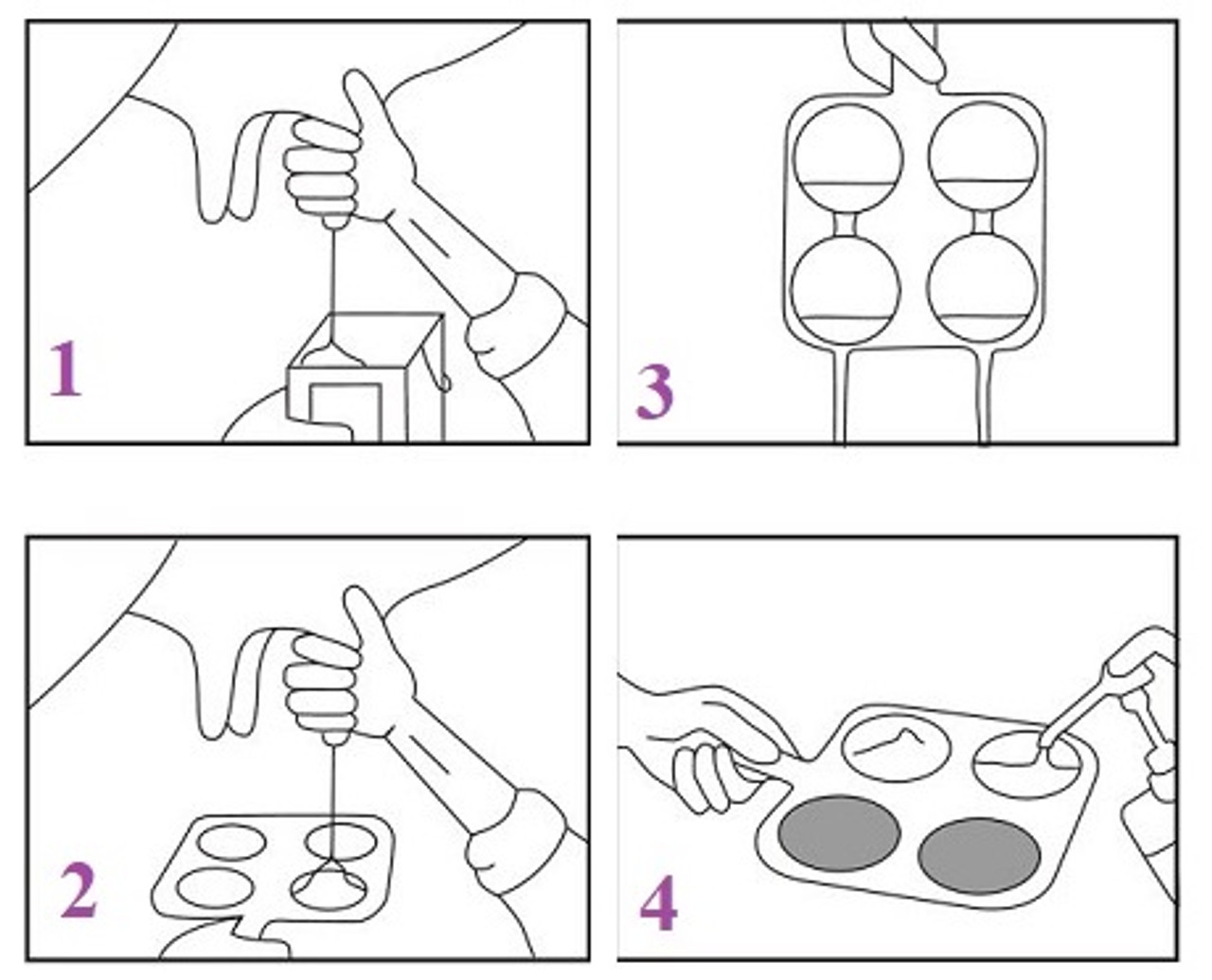 1

3

2

4