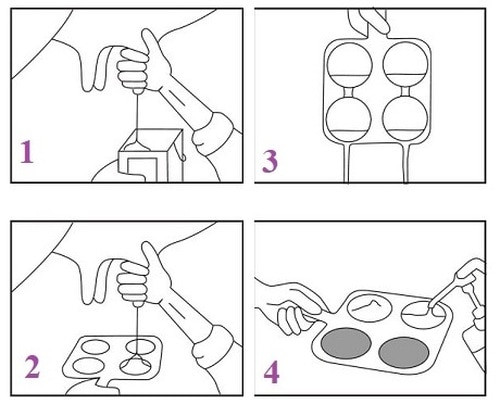 1

3

2

4