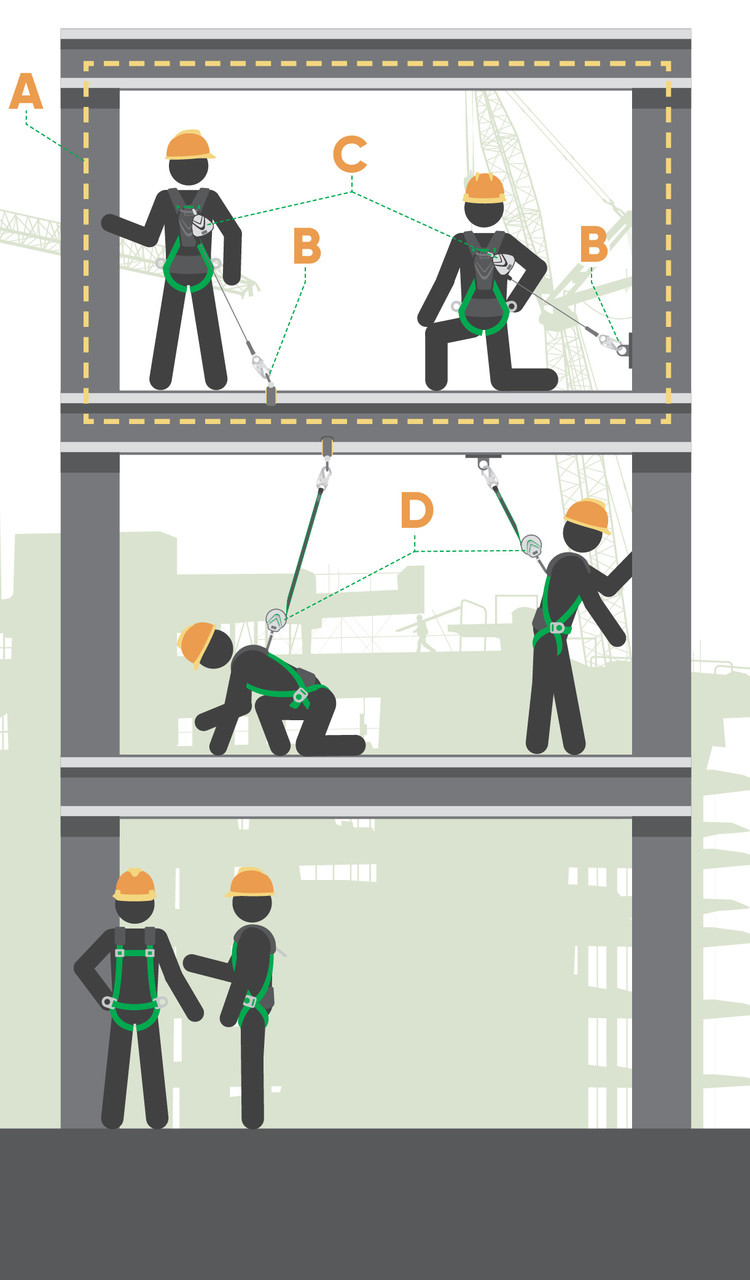 A

C

B

B

D