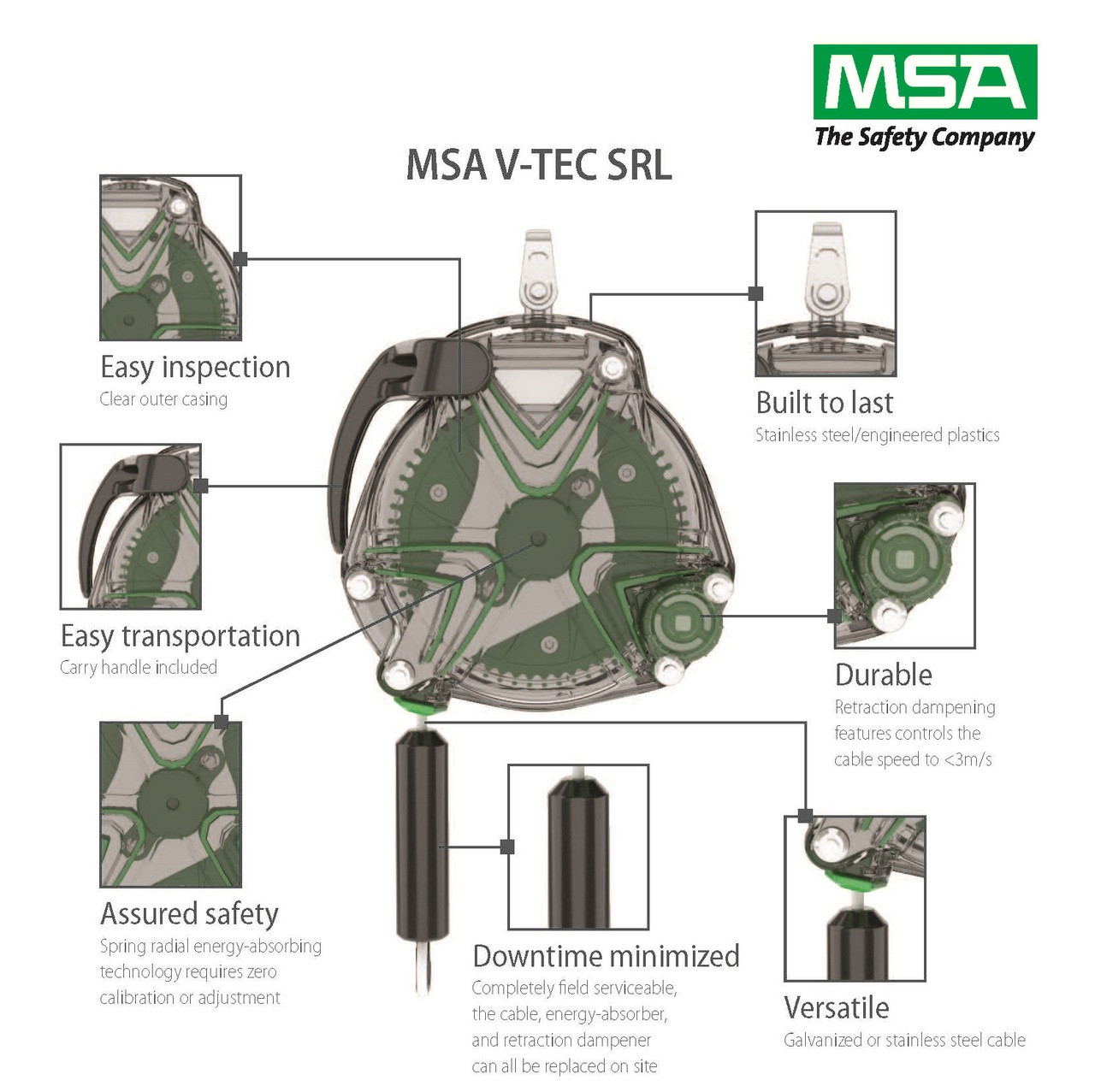 MSA
The Safety Company

MSA V-TEC SRL

Easy inspection
Clear outer casing

Built to last
Stainless steel/engineered plastics

Easy transportation
Carry handle included

Durable
Retraction dampening features controls the cable speed to <3m/s

Assured safety
Spring radial energy-absorbing technology requires zero calibration or adjustment

Downtime minimized
Completely field serviceable, the cable, energy-absorber, and retraction dampener can all be replaced on site

Versatile
Galvanized or stainless steel cable