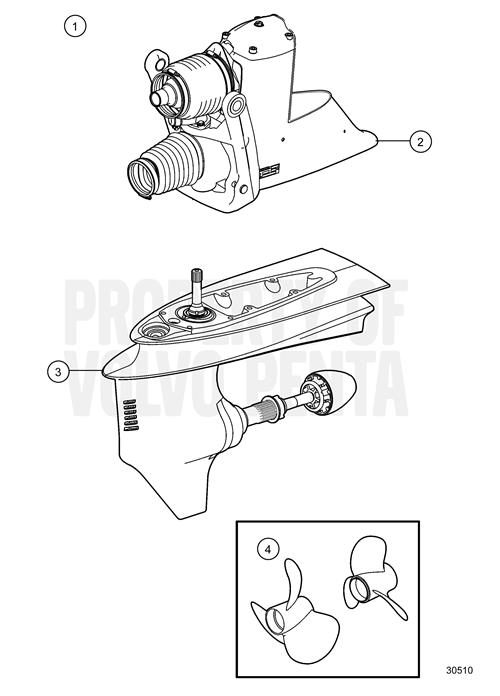 1

2

PROPERTY OF
VOLVO PENTA

3

4

30510