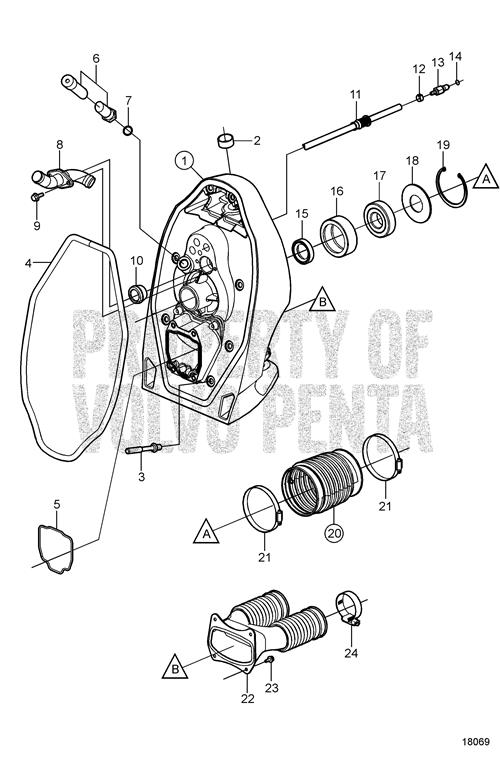 6
7
8
9
4
10
1
2
11
12
13
14
19
A
18
17
16
15
B
PROPERTY OF
VOLVO PENTA
3
5
A
21
20
21
B
22
23
24
18069