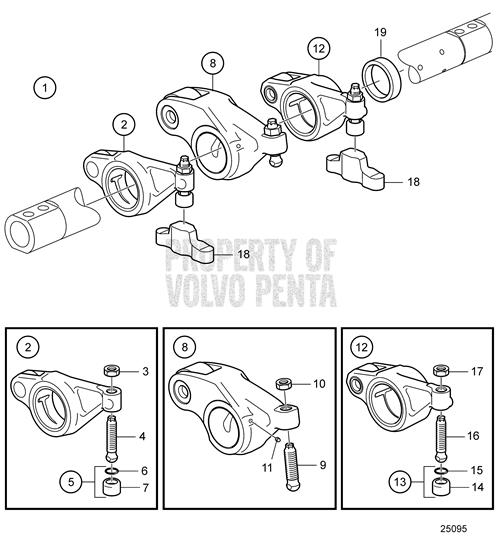 1
2
8
12
19
18
18

PROPERTY OF
VOLVO PENTA

2
3
4
5
6
7

8
10
11
9

12
17
16
13
15
14

25095