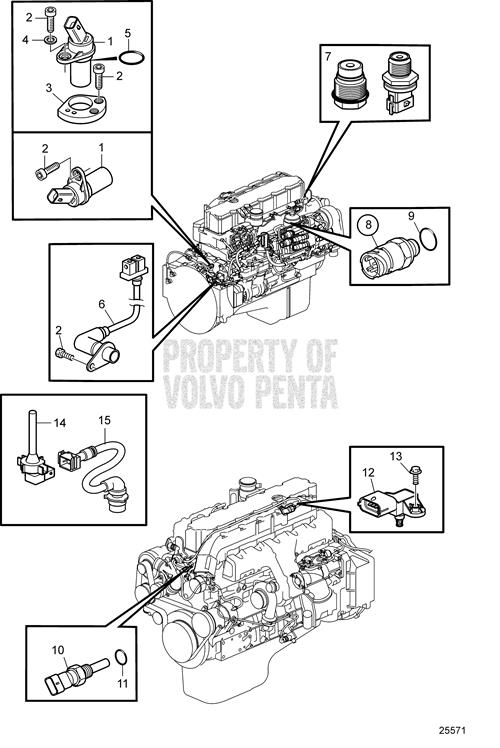 2
4
1
5
2
3

2
1

7

8
9

6
2

PROPERTY OF
VOLVO PENTA

14
15

13
12

10
11

25571