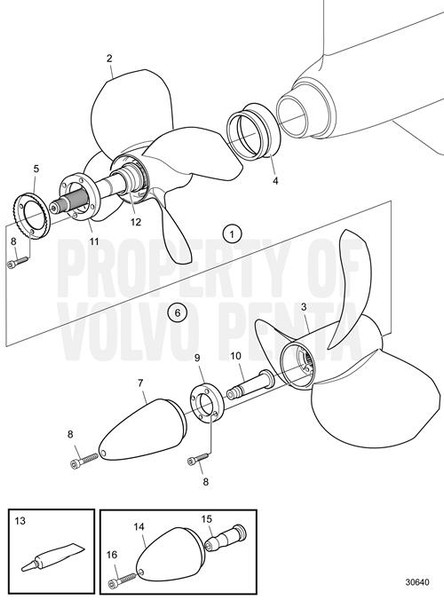 2
4
5
12
11
8
1
PROPERTY OF
VOLVO PENTA
6
3
9
10
7
8
8
13
14
15
16
30640