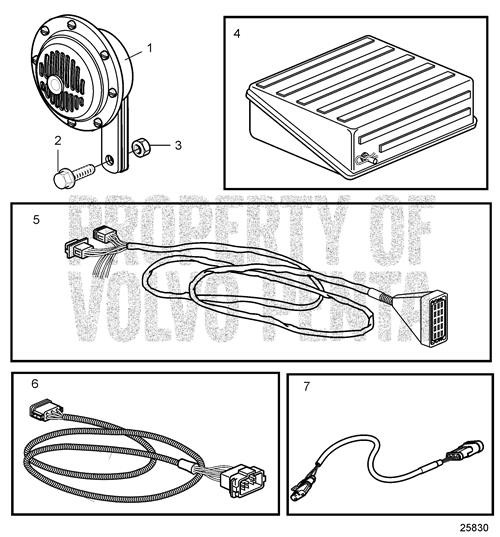 1
2
3
4
5
PROPERTY OF
VOLVO PENTA
6
7
25830