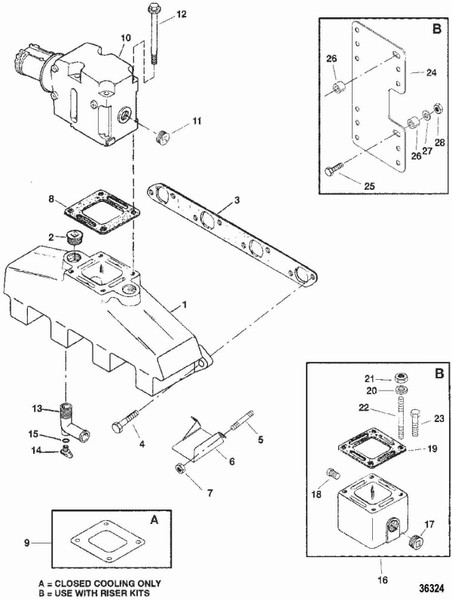 12
10
11
B
26
24
26
27
28
25
8
3
2
1
13
15
14
4
5
6
7
B
21
20
22
23
19
18
17
16
A
9
A = CLOSED COOLING ONLY
B = USE WITH RISER KITS
36324