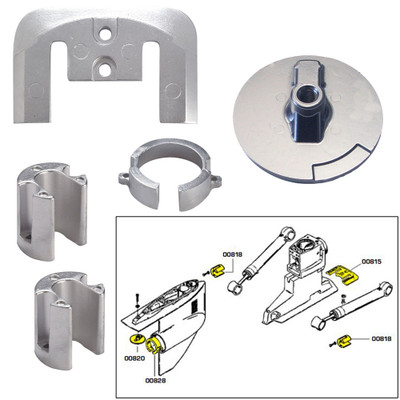 00818

00815

00818

00820

00828