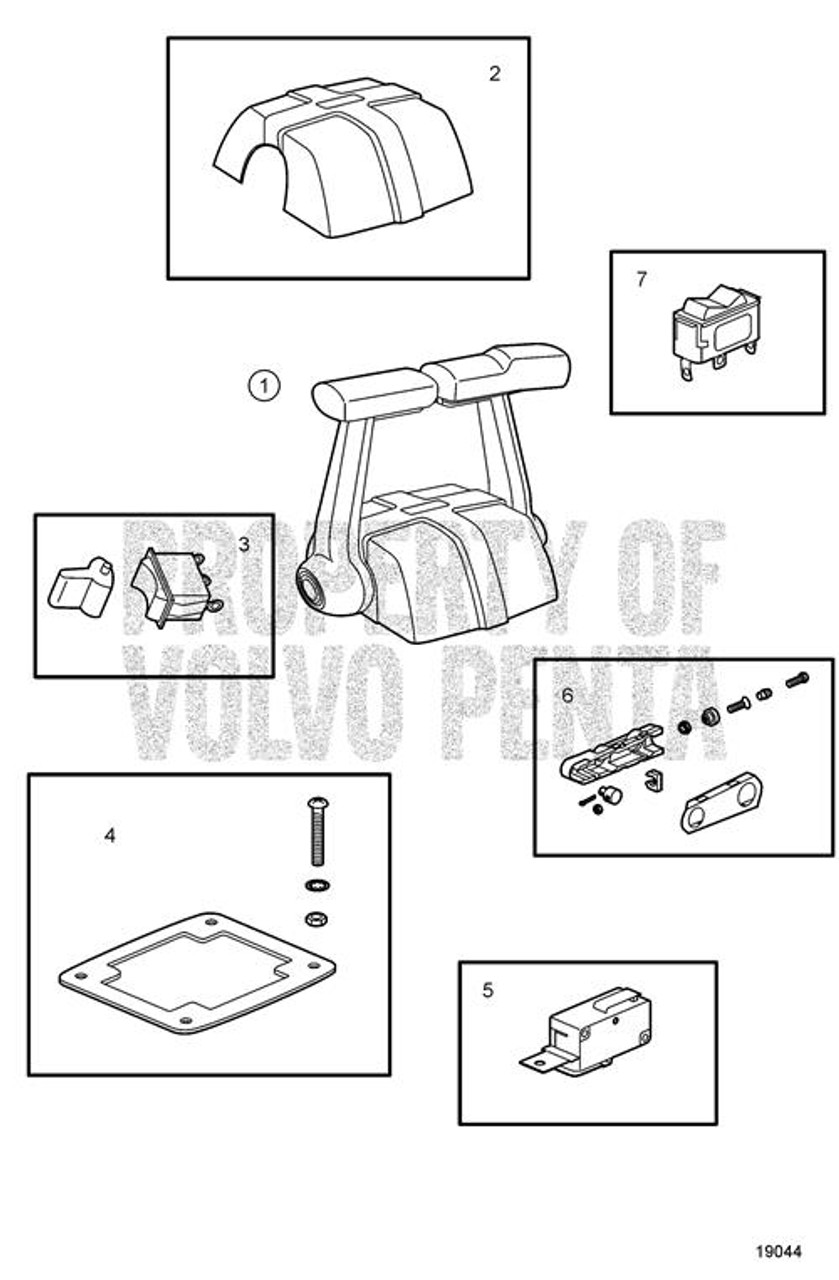 2

7

1

3

PROPERTY OF
VOLVO PENTA

6

4

5

19044