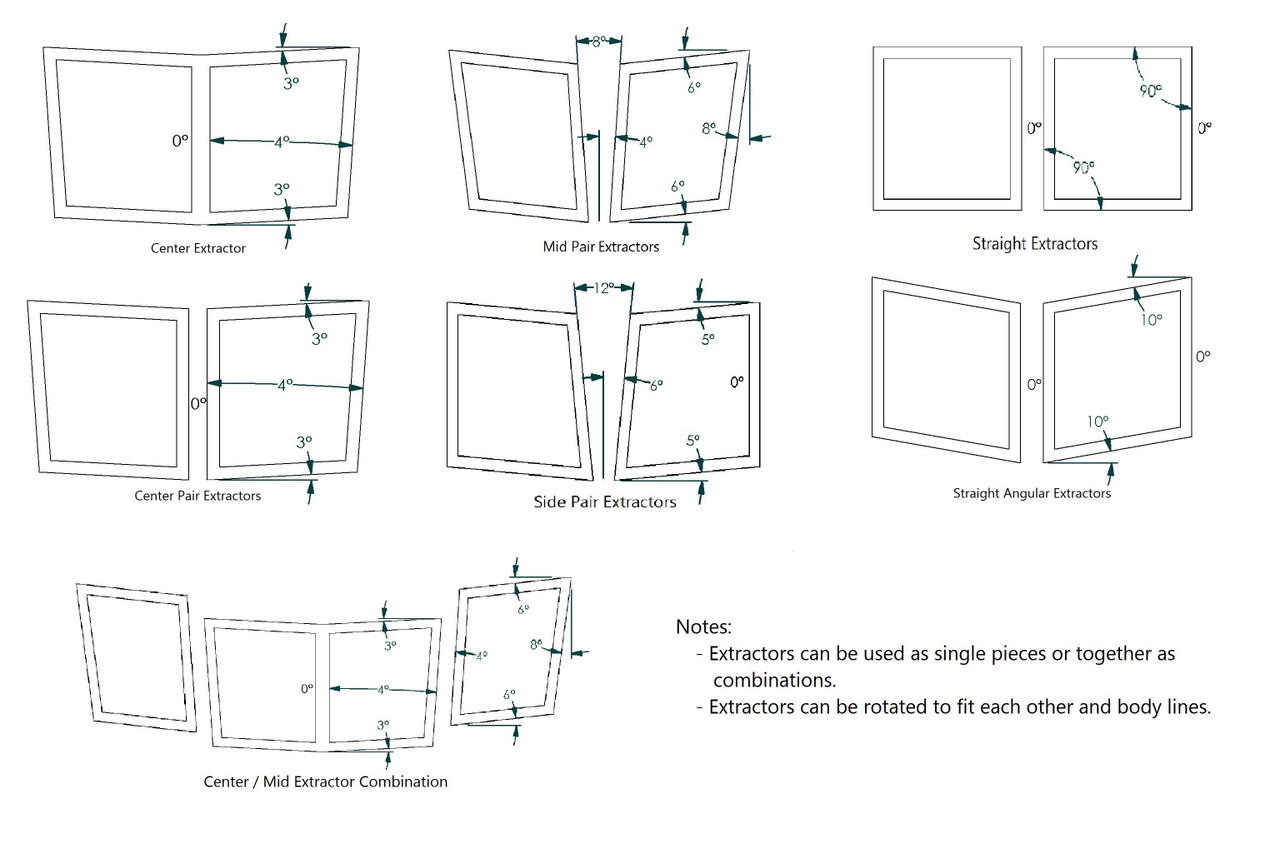 3°
0°
4°
3°
Center Extractor

8°
6°
4°
8°
6°
Mid Pair Extractors

90°
0°
0°
90°
Straight Extractors

3°
0°
4°
3°
Center Pair Extractors

12°
5°
6°
0°
5°
Side Pair Extractors

10°
0°
0°
10°
Straight Angular Extractors

3°
0°
4°
3°
6°
4°
8°
6°
Center / Mid Extractor Combination

Notes:
- Extractors can be used as single pieces or together as combinations.
- Extractors can be rotated to fit each other and body lines.