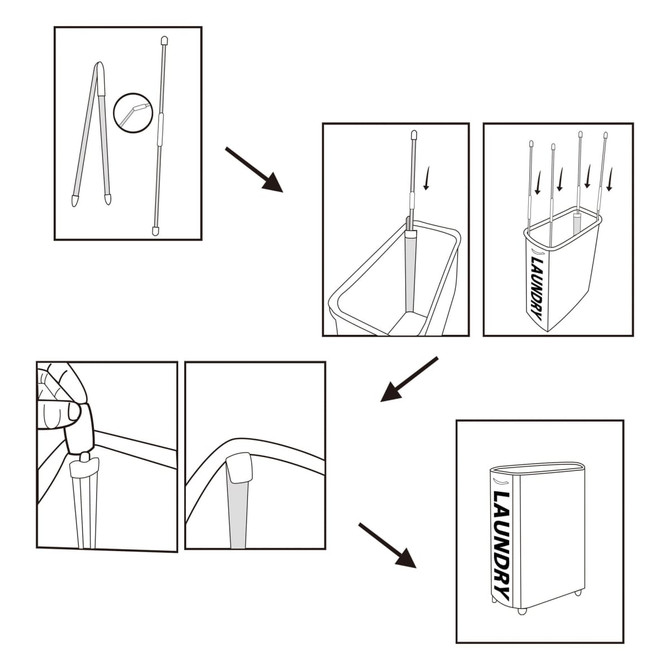 LAUNDRY

LAUNDRY