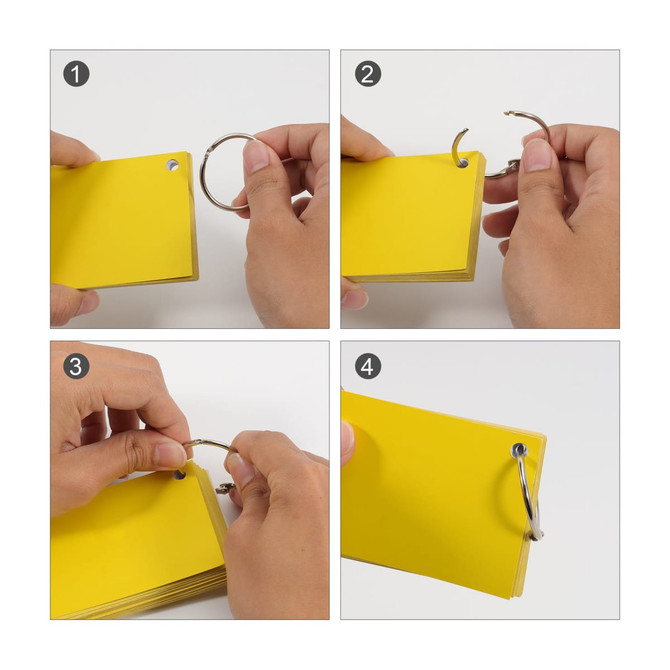 1

2

3

4