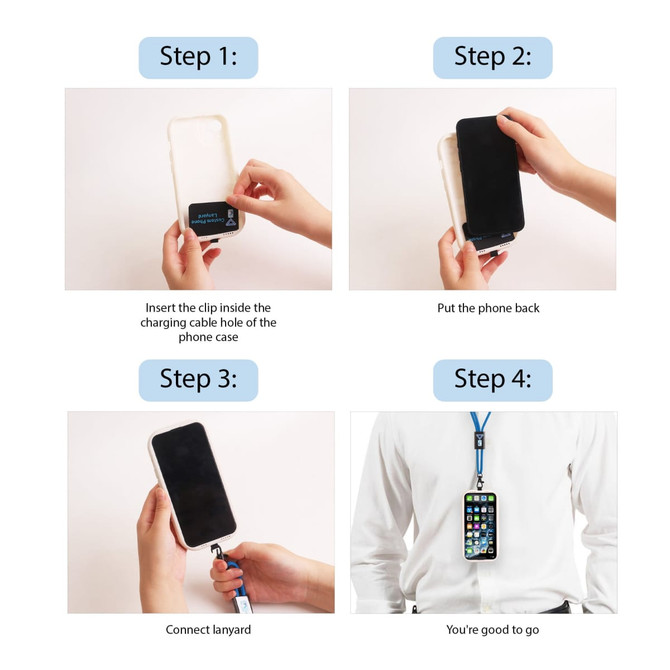 Step 1:

Custom Phone Lanyard

Insert the clip inside the charging cable hole of the phone case

Step 2:

Put the phone back

Step 3:

Connect lanyard

Step 4:

You're good to go