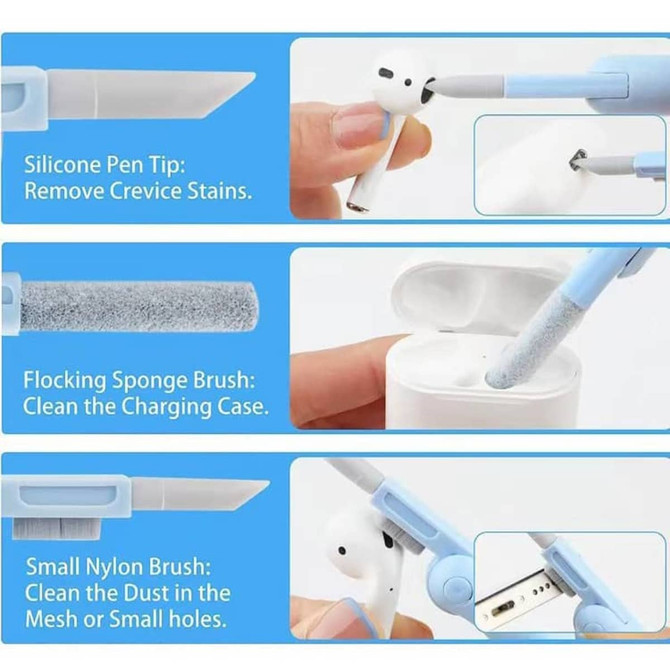 Silicone Pen Tip:
Remove Crevice Stains.

Flocking Sponge Brush:
Clean the Charging Case.

Small Nylon Brush:
Clean the Dust in the Mesh or Small holes.