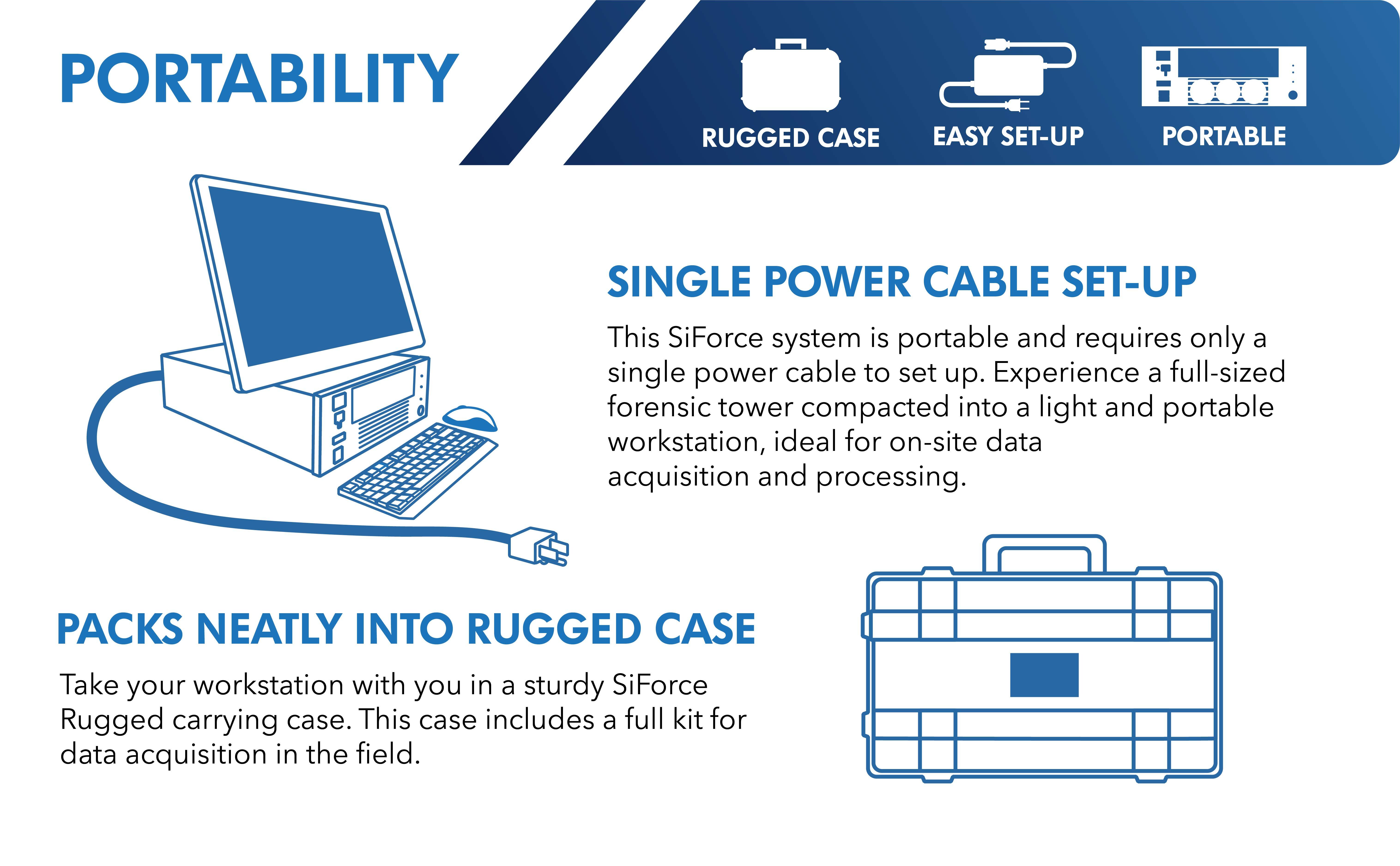 PORTABILITY

RUGGED CASE

EASY SET-UP

PORTABLE

SINGLE POWER CABLE SET-UP

This SiForce system is portable and requires only a single power cable to set up. Experience a full-sized forensic tower compacted into a light and portable workstation, ideal for on-site data acquisition and processing.

PACKS NEATLY INTO RUGGED CASE

Take your workstation with you in a sturdy SiForce Rugged carrying case. This case includes a full kit for data acquisition in the field.