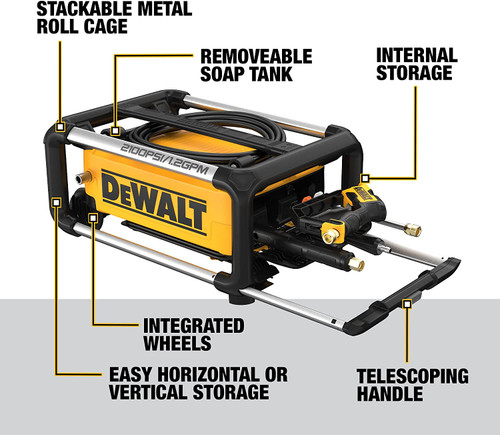 STACKABLE METAL ROLL CAGE

REMOVEABLE SOAP TANK

INTERNAL STORAGE

2100PSI/1.2GPM

DEWALT

INTEGRATED WHEELS

EASY HORIZONTAL OR VERTICAL STORAGE

TELESCOPING HANDLE