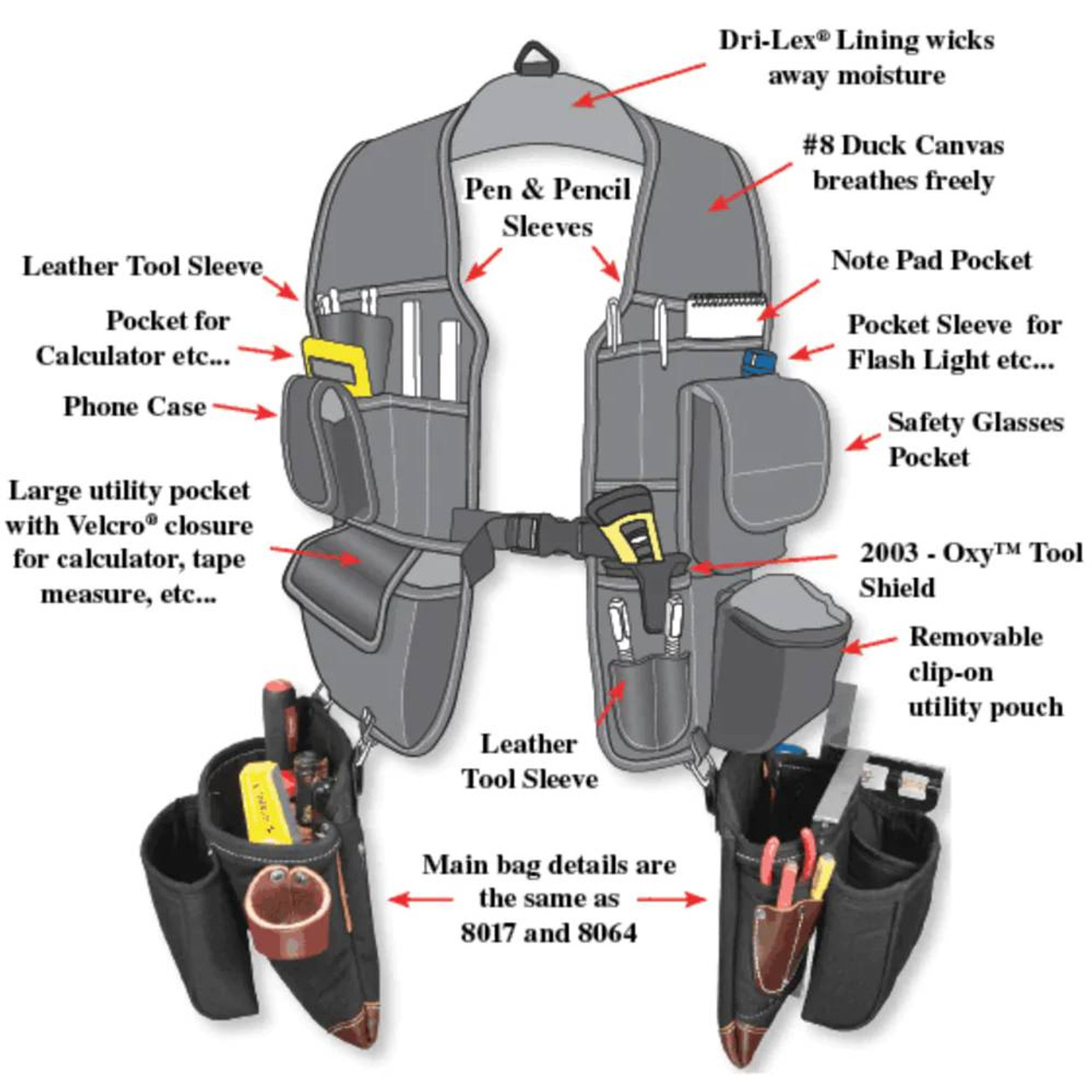 Dri-Lex® Lining wicks away moisture

#8 Duck Canvas breathes freely

Pen & Pencil Sleeves

Leather Tool Sleeve

Note Pad Pocket

Pocket for Calculator etc...

Pocket Sleeve for Flash Light etc...

Phone Case

Safety Glasses Pocket

Large utility pocket with Velcro® closure for calculator, tape measure, etc...

2003 - Oxy™ Tool Shield

Removable clip-on utility pouch

Leather Tool Sleeve

Main bag details are the same as 8017 and 8064