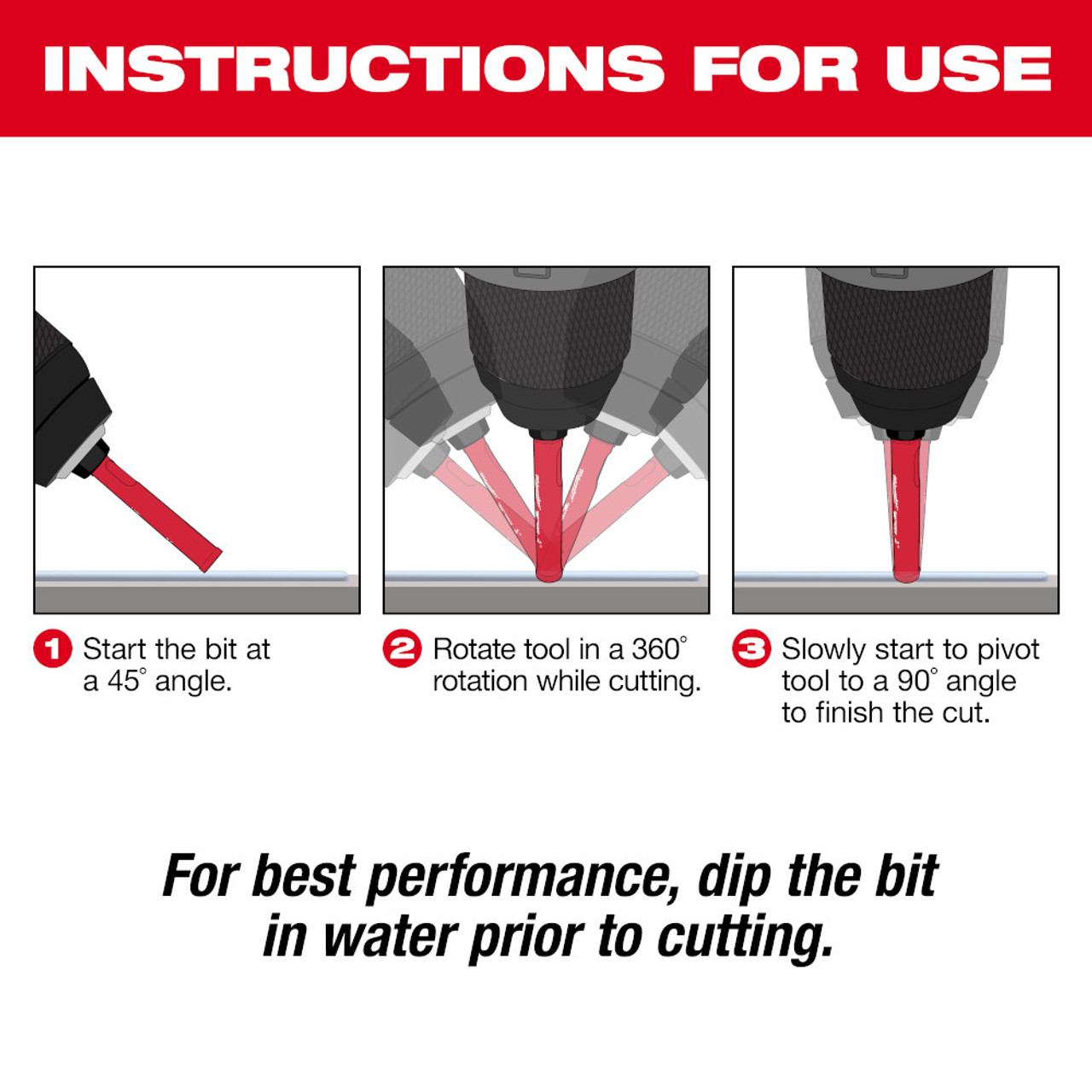 INSTRUCTIONS FOR USE

1 Start the bit at a 45° angle.

2 Rotate tool in a 360° rotation while cutting.

3 Slowly start to pivot tool to a 90° angle to finish the cut.

For best performance, dip the bit in water prior to cutting.